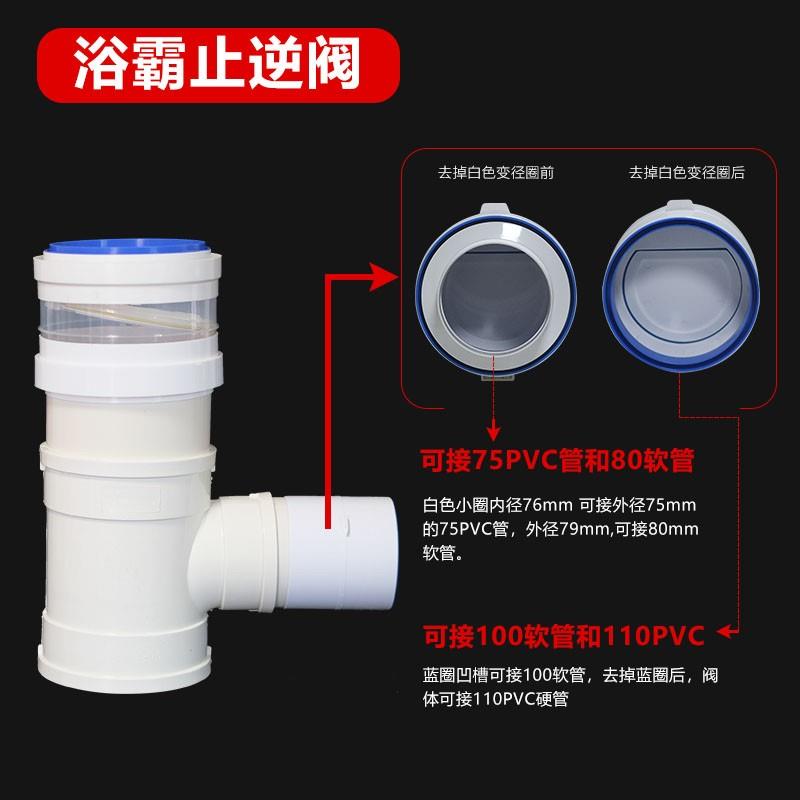 浴霸止逆阀

去掉白色变径圈前

去掉白色变径圈后

可接75PVC管和80软管

白色小圈内径76mm 可接外径75mm的75PVC管，外径79mm,可接80mm软管。

可接100软管和110PVC

蓝圈凹槽可接100软管，去掉蓝圈后，阀体可接110PVC硬管