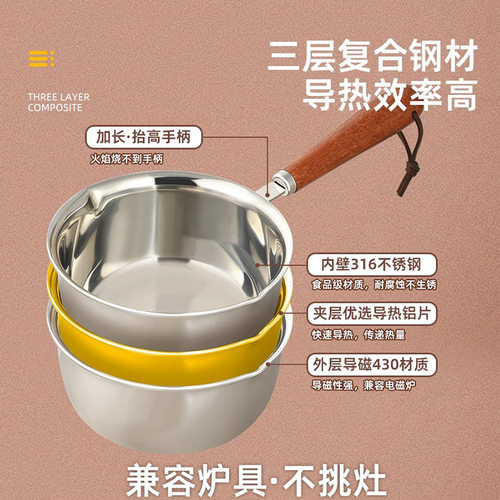 THREE LAYER COMPOSITE

三层复合钢材
导热效率高

加长·抬高手柄
火焰烧不到手柄

内壁316不锈钢
食品级材质，耐腐蚀不生锈

夹层优选导热铝片
快速导热，传递热量

外层导磁430材质
导磁性强，兼容电磁炉

兼容炉具·不挑灶