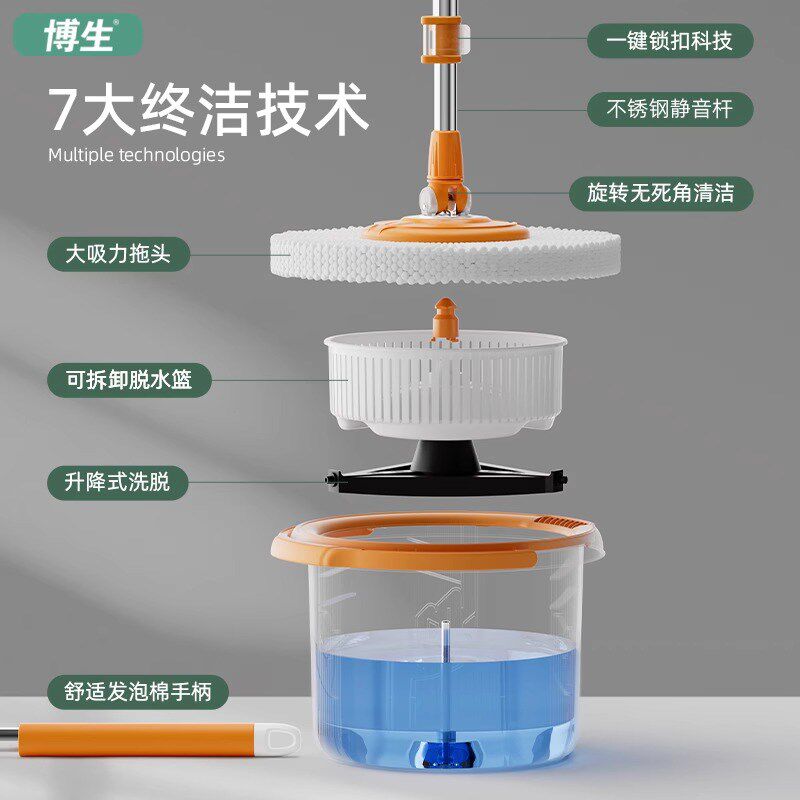 博生®

7大终洁技术

Multiple technologies

一键锁扣科技

不锈钢静音杆

旋转无死角清洁

大吸力拖头

可拆卸脱水篮

升降式洗脱

舒适发泡棉手柄