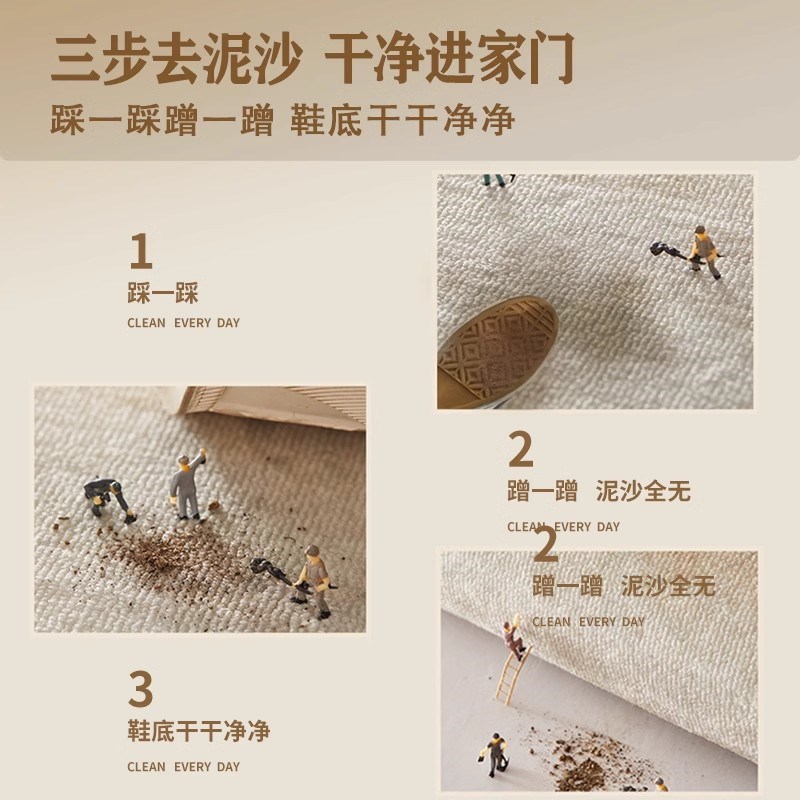 三步去泥沙 干净进家门

踩一踩蹭一蹭 鞋底干干净净

1
踩一踩
CLEAN EVERY DAY

2
蹭一蹭 泥沙全无
CLEAN EVERY DAY

2
蹭一蹭 泥沙全无
CLEAN EVERY DAY

3
鞋底干干净净
CLEAN EVERY DAY