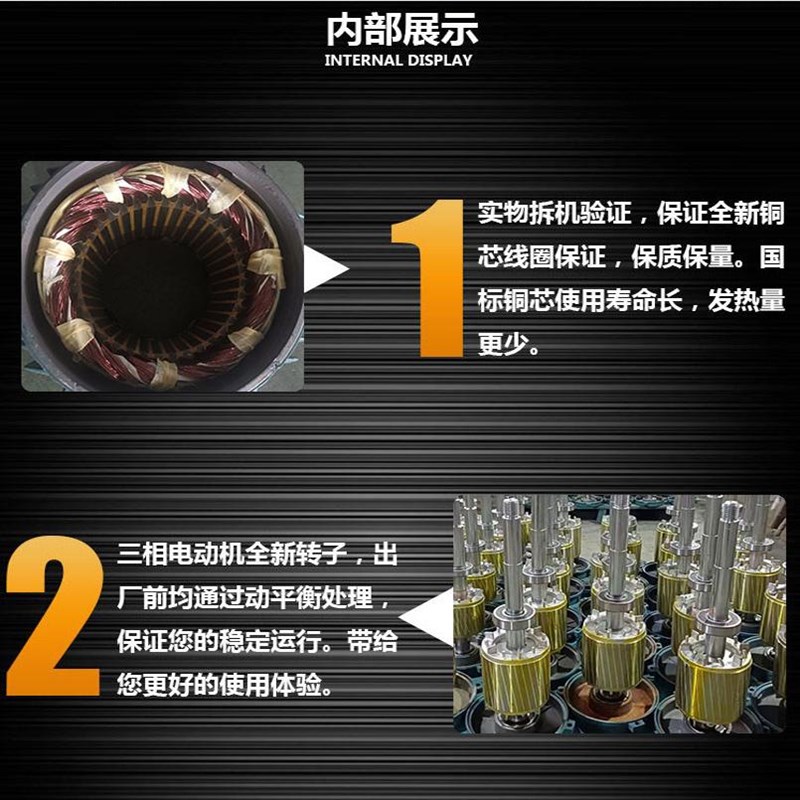 内部展示
INTERNAL DISPLAY

1

实物拆机验证，保证全新铜芯线圈保证，保质保量。国标铜芯使用寿命长，发热量更少。

2

三相电动机全新转子，出厂前均通过动平衡处理，保证您的稳定运行。带给您更好的使用体验。