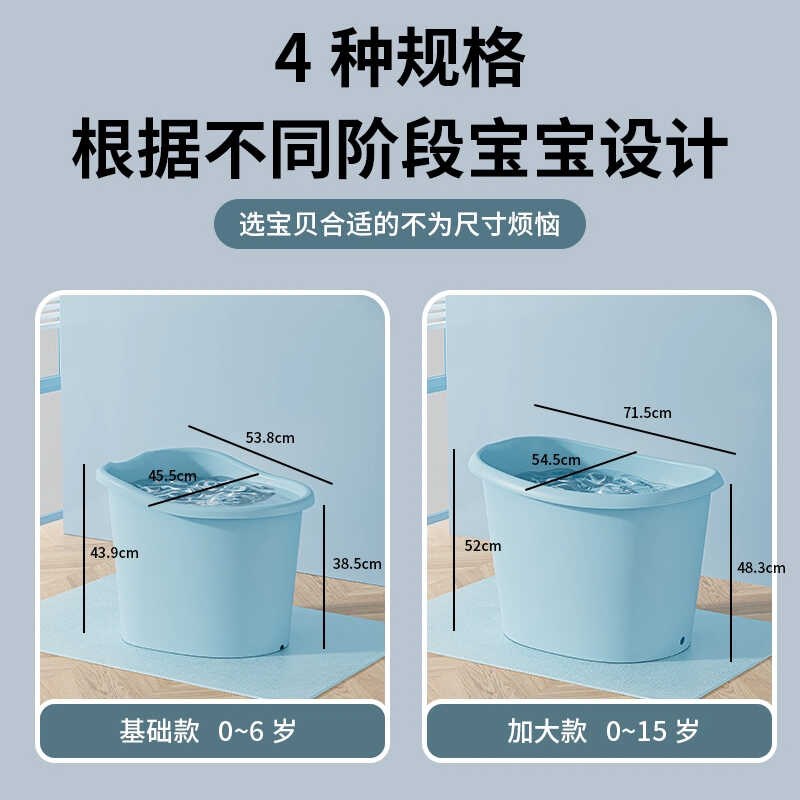 4 种规格
根据不同阶段宝宝设计

选宝贝合适的不为尺寸烦恼

53.8cm
45.5cm
43.9cm
38.5cm

基础款 0~6 岁

71.5cm
54.5cm
52cm
48.3cm

加大款 0~15 岁