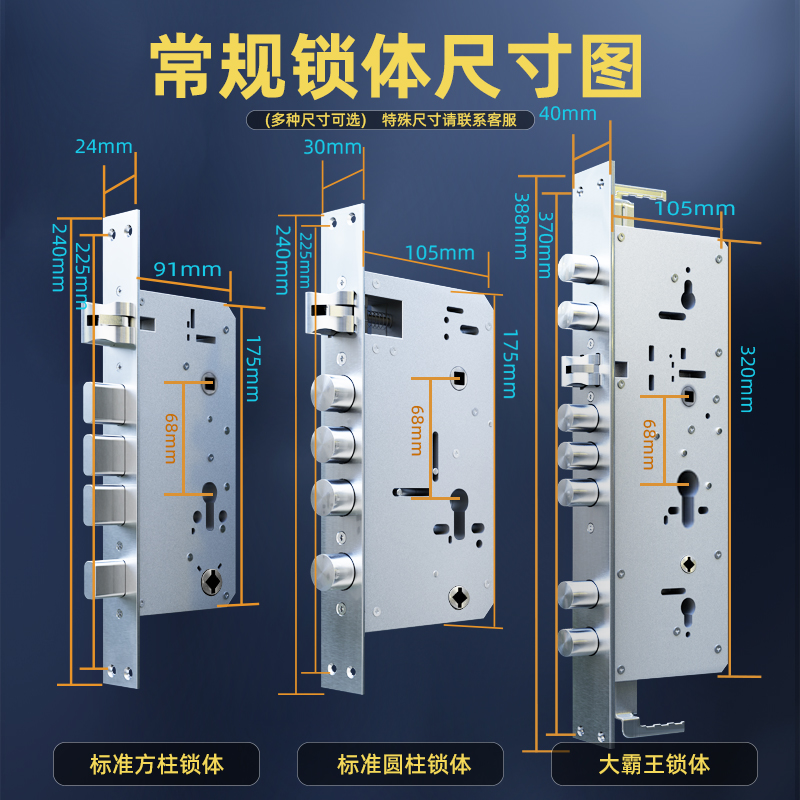 常规锁体尺寸图

(多种尺寸可选) 特殊尺寸请联系客服

24mm
240mm
225mm
91mm
175mm
68mm

30mm
240mm
225mm
105mm
175mm
68mm

40mm
388mm
370mm
105mm
320mm
68mm

标准方柱锁体

标准圆柱锁体

大霸王锁体