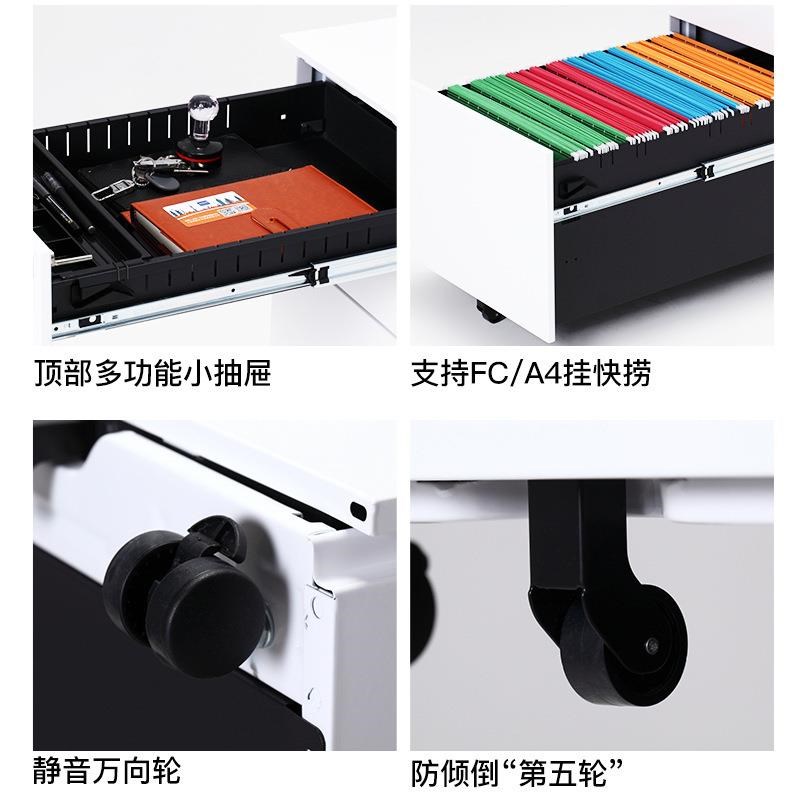 顶部多功能小抽屉

支持FC/A4挂快捞

静音万向轮

防倾倒“第五轮”