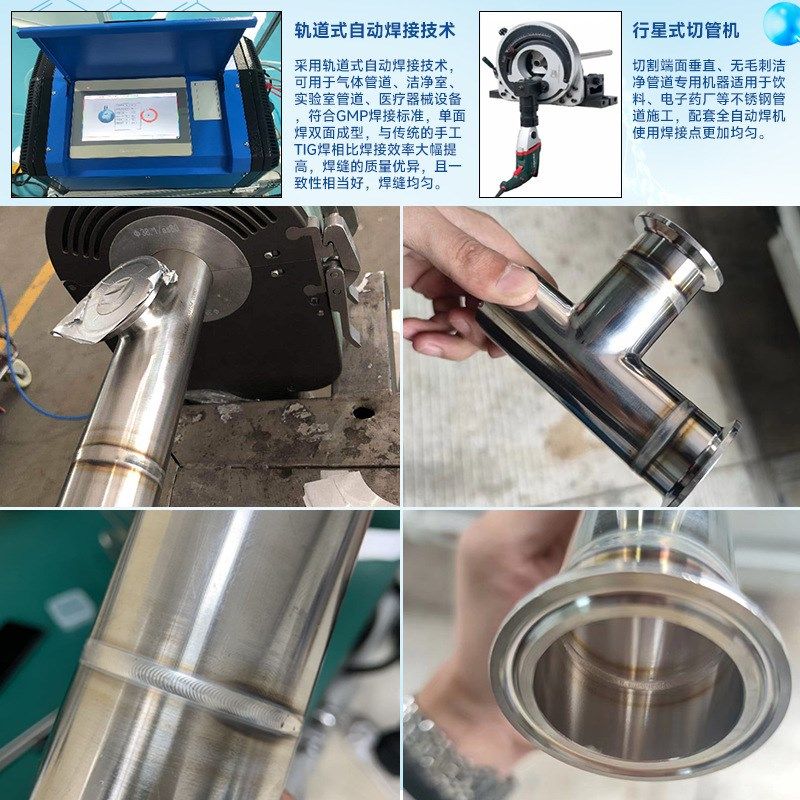 轨道式自动焊接技术

采用轨道式自动焊接技术，可用于气体管道、洁净室、实验室管道、医疗器械设备，符合GMP焊接标准，单面焊双面成型，与传统的手工TIG焊相比焊接效率大幅提高，焊缝的质量优异，且一致性相当好，焊缝均匀。

行星式切管机

切割端面垂直、无毛刺洁净管道专用机器适用于饮料、电子药厂等不锈钢管道施工，配套全自动焊机使用焊接点更加均匀。