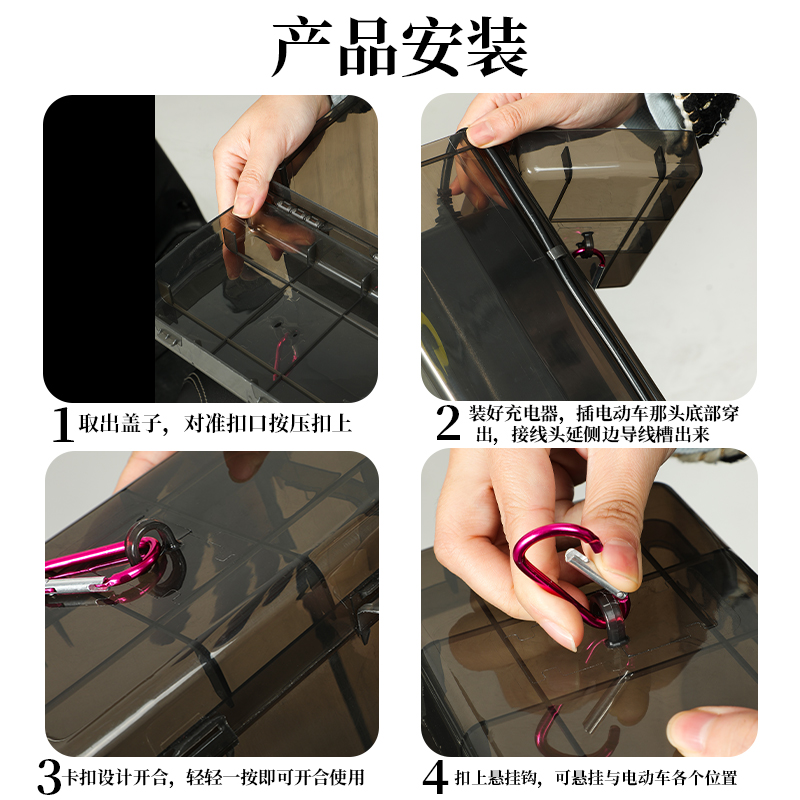 产品安装

1 取出盖子，对准扣口按压扣上

2 装好充电器，插电动车那头底部穿出，接线头延侧边导线槽出来

3 卡扣设计开合，轻轻一按即可开合使用

4 扣上悬挂钩，可悬挂与电动车各个位置