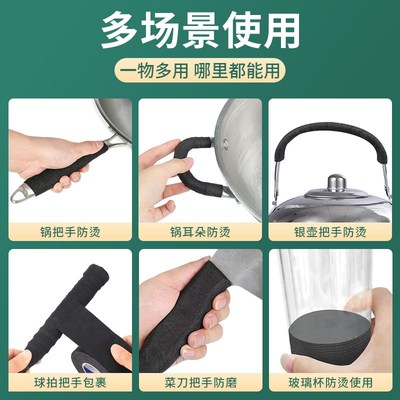 多场景使用

一物多用 哪里都能用

锅把手防烫

锅耳朵防烫

银壶把手防烫

球拍把手包裹

菜刀把手防磨

玻璃杯防烫使用