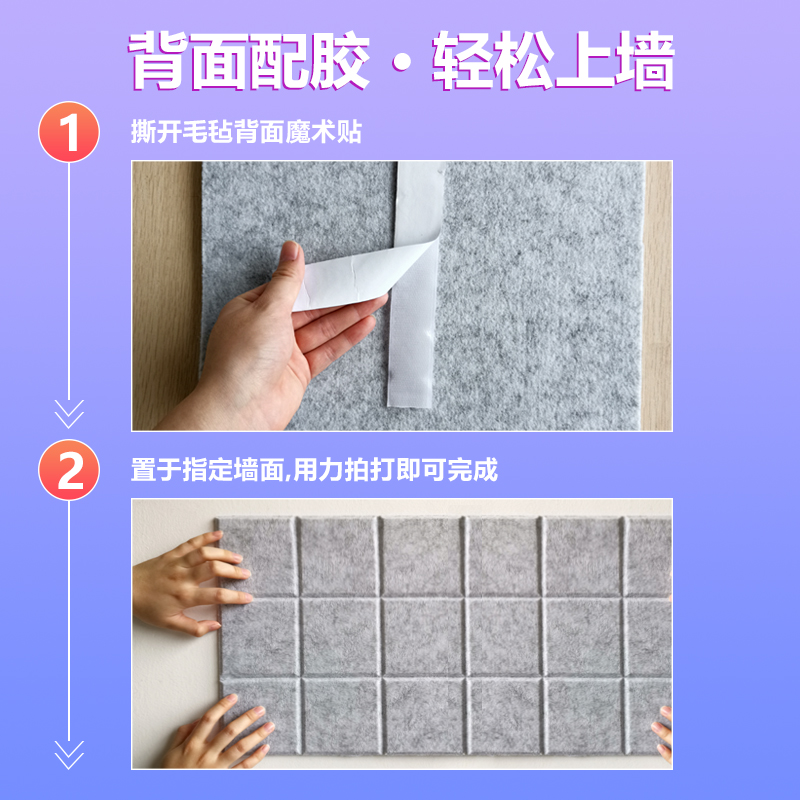 背面配胶·轻松上墙

1 撕开毛毡背面魔术贴

2 置于指定墙面,用力拍打即可完成