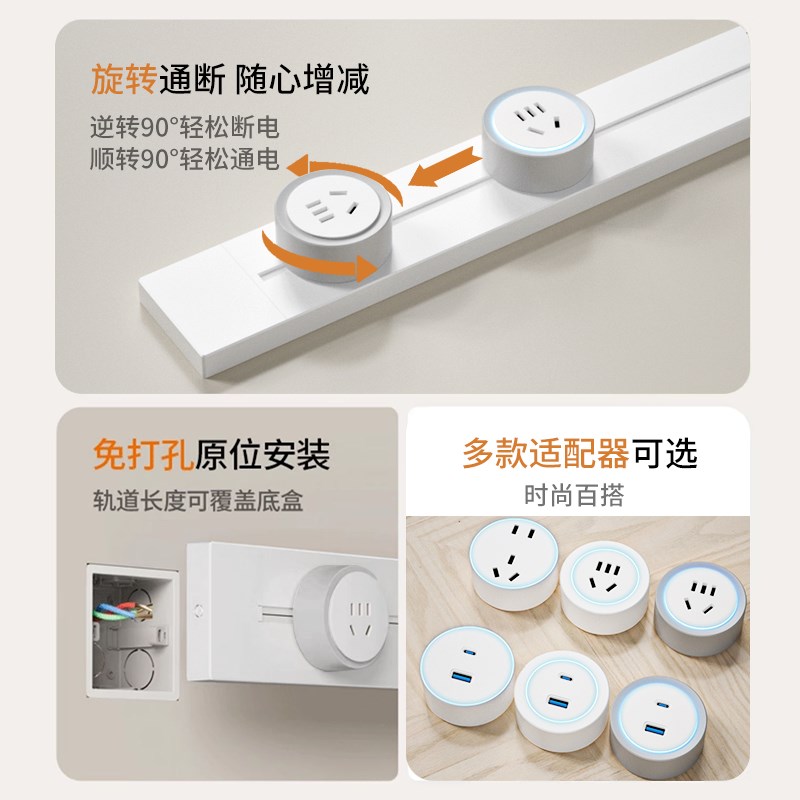 旋转通断 随心增减

逆转90°轻松断电
顺转90°轻松通电

免打孔原位安装

轨道长度可覆盖底盒

多款适配器可选

时尚百搭