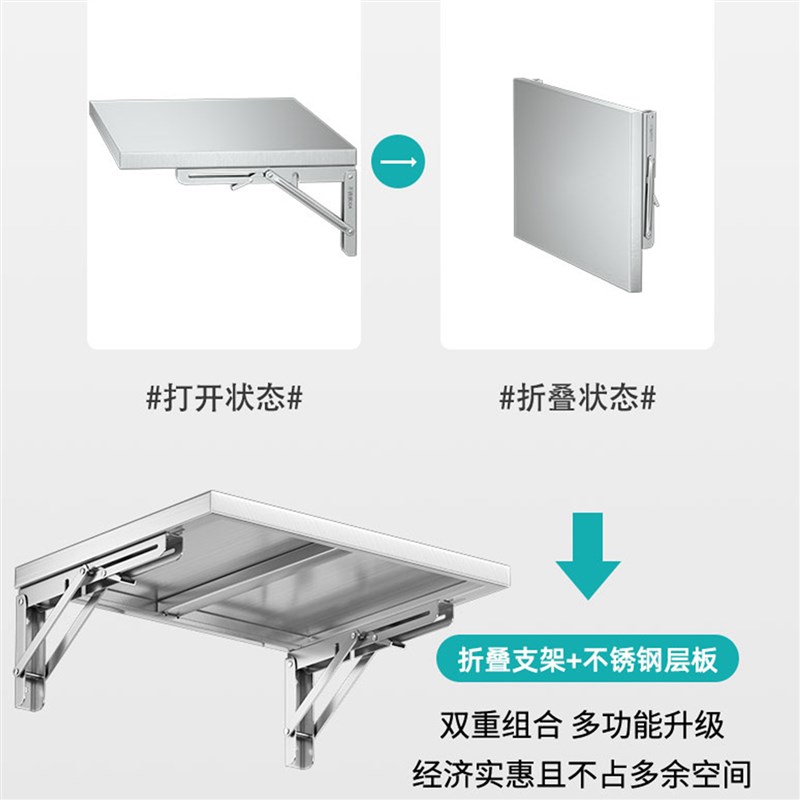 #打开状态#

#折叠状态#

折叠支架+不锈钢层板

双重组合 多功能升级

经济实惠且不占多余空间