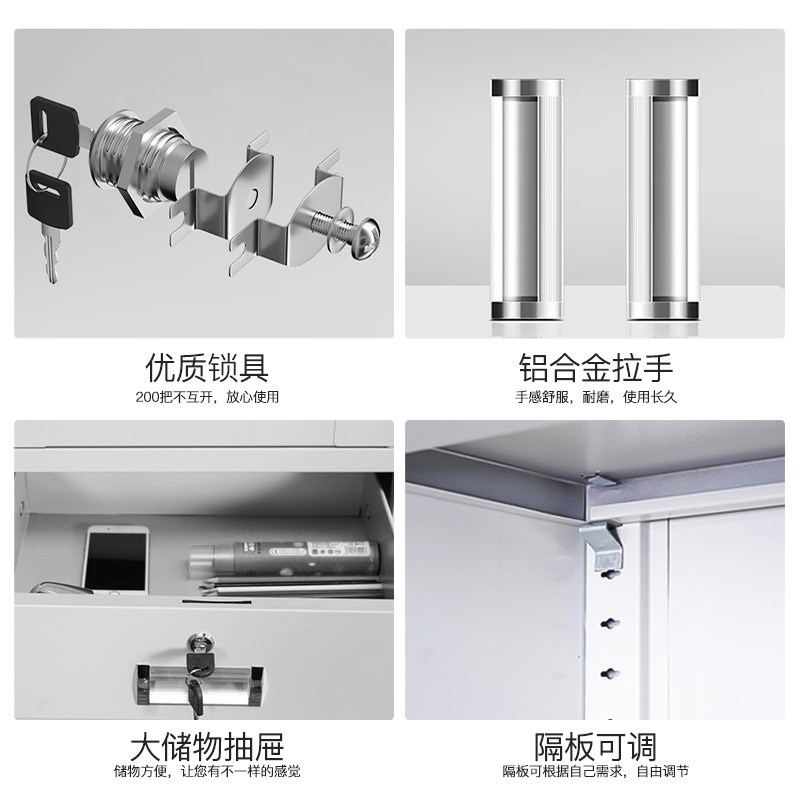 优质锁具
200把不互开，放心使用

铝合金拉手
手感舒服，耐磨，使用长久

大储物抽屉
储物方便，让您有不一样的感觉

隔板可调
隔板可根据自己需求，自由调节