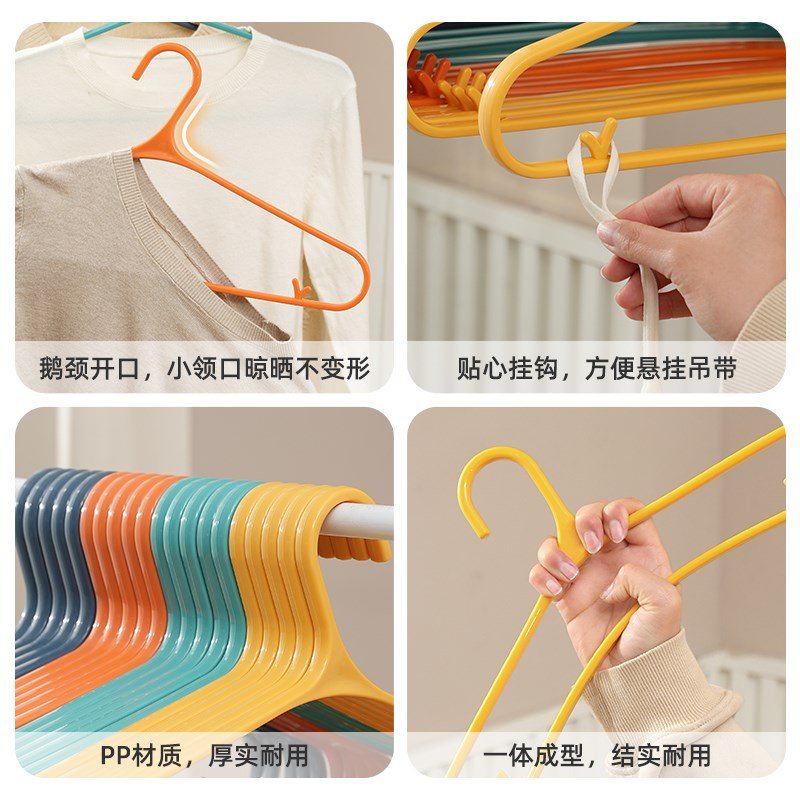 鹅颈开口，小领口晾晒不变形

贴心挂钩，方便悬挂吊带

PP材质，厚实耐用

一体成型，结实耐用