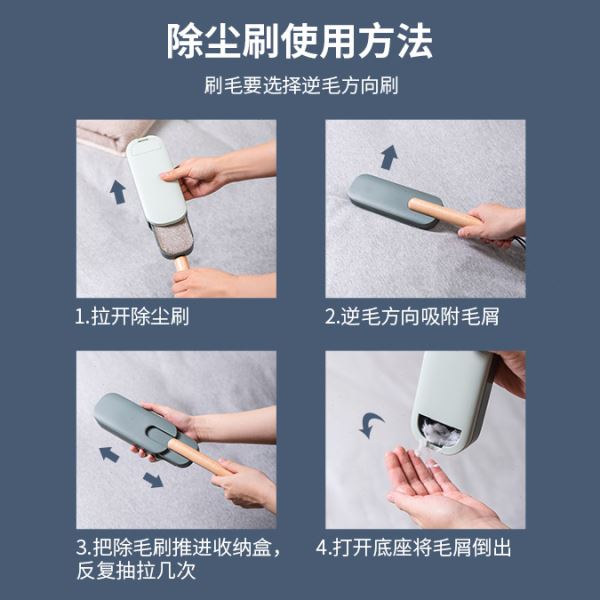 除尘刷使用方法

刷毛要选择逆毛方向刷

1.拉开除尘刷

2.逆毛方向吸附毛屑

3.把除毛刷推进收纳盒，反复抽拉几次

4.打开底座将毛屑倒出