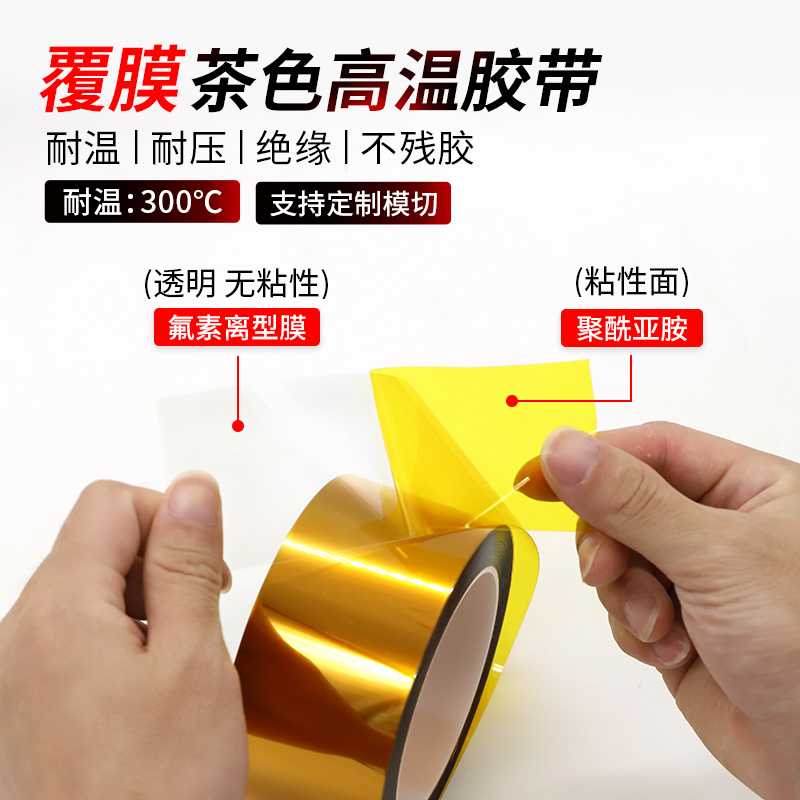 覆膜茶色高温胶带

耐温 | 耐压 | 绝缘 | 不残胶

耐温：300°C

支持定制模切

(透明 无粘性)

氟素离型膜

(粘性面)

聚酰亚胺