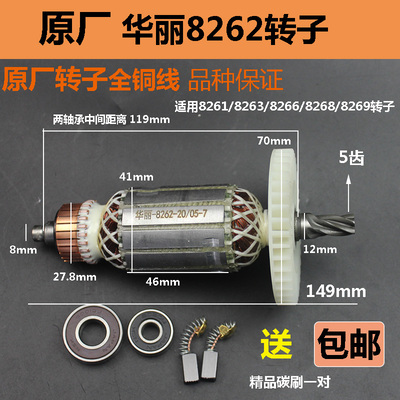 原厂 华丽8262转子

原厂转子全铜线 品种保证

适用8261/8263/8266/8268/8269转子

两轴承中间距离 119mm

70mm

5齿

41mm

华丽-8262-20/05-7

8mm

12mm

27.8mm

46mm

149mm

送

包邮

精品碳刷一对