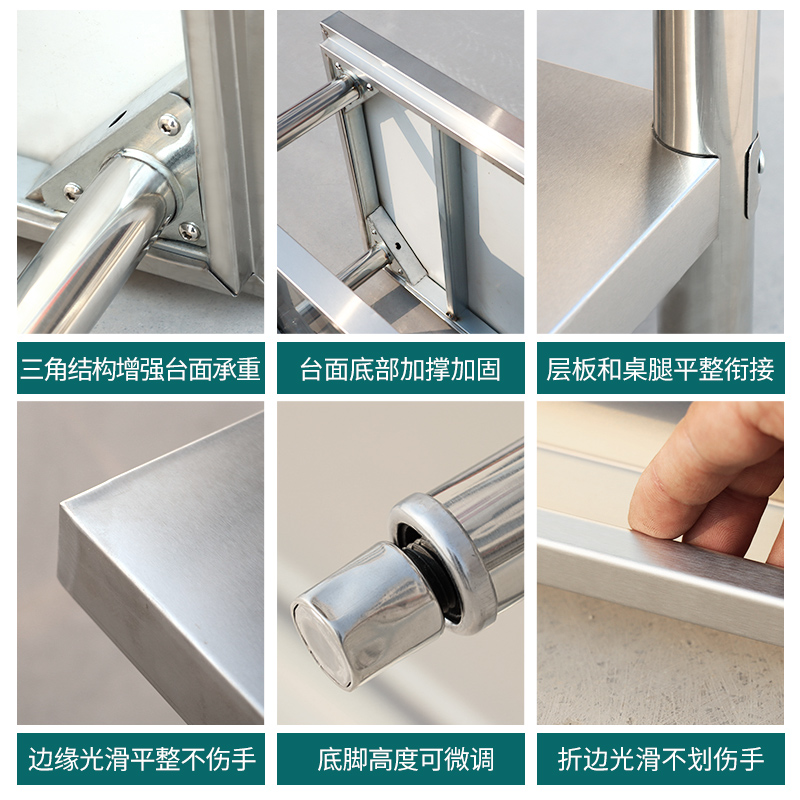 三角结构增强台面承重

台面底部加撑加固

层板和桌腿平整衔接

边缘光滑平整不伤手

底脚高度可微调

折边光滑不划伤手