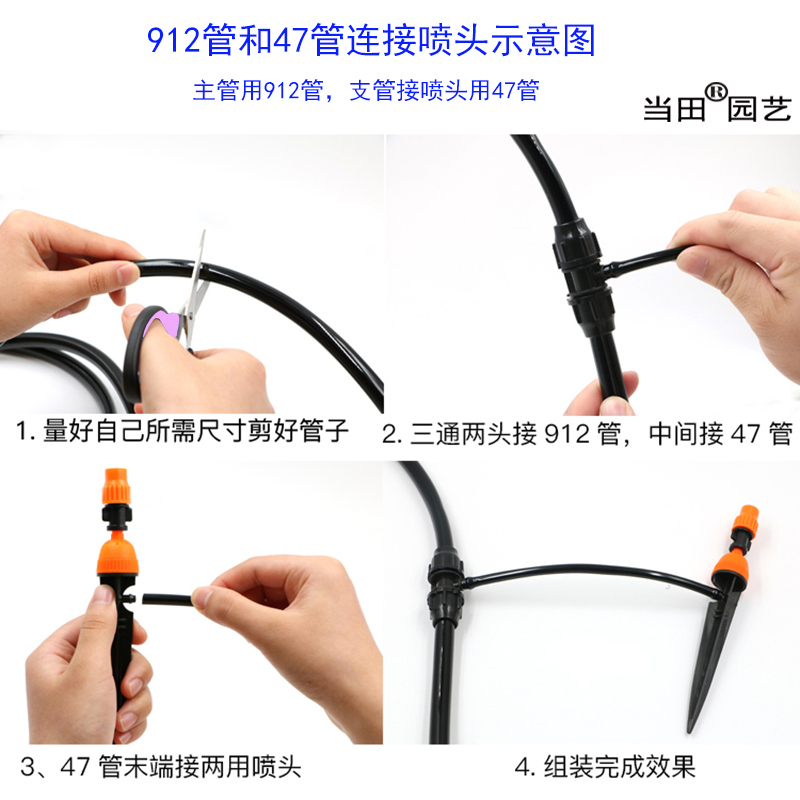 912管和47管连接喷头示意图

主管用912管，支管接喷头用47管

当田®园艺

1. 量好自己所需尺寸剪好管子

2. 三通两头接 912 管，中间接 47 管

3、47 管末端接两用喷头

4. 组装完成效果