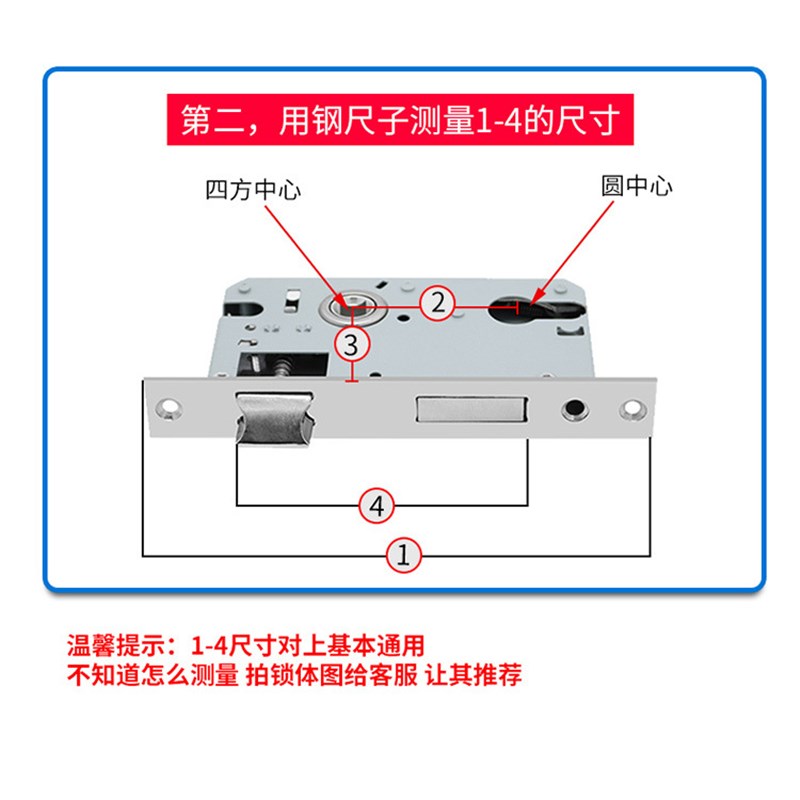 第二，用钢尺子测量1-4的尺寸

四方中心

圆中心

2

3

4

1

温馨提示：1-4尺寸对上基本通用
不知道怎么测量 拍锁体图给客服 让其推荐