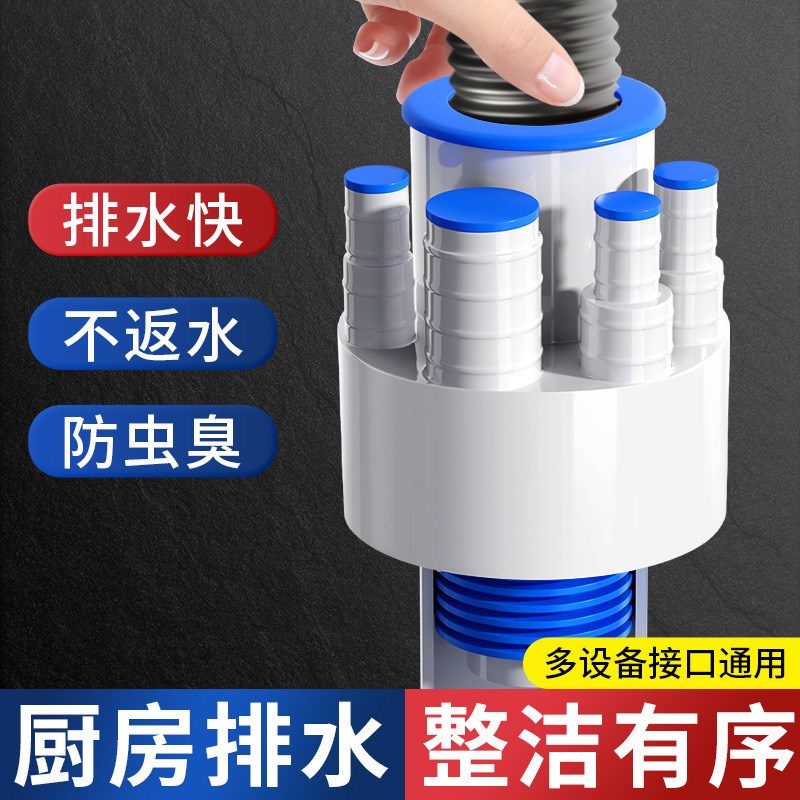 排水快

不返水

防虫臭

多设备接口通用

厨房排水 整洁有序