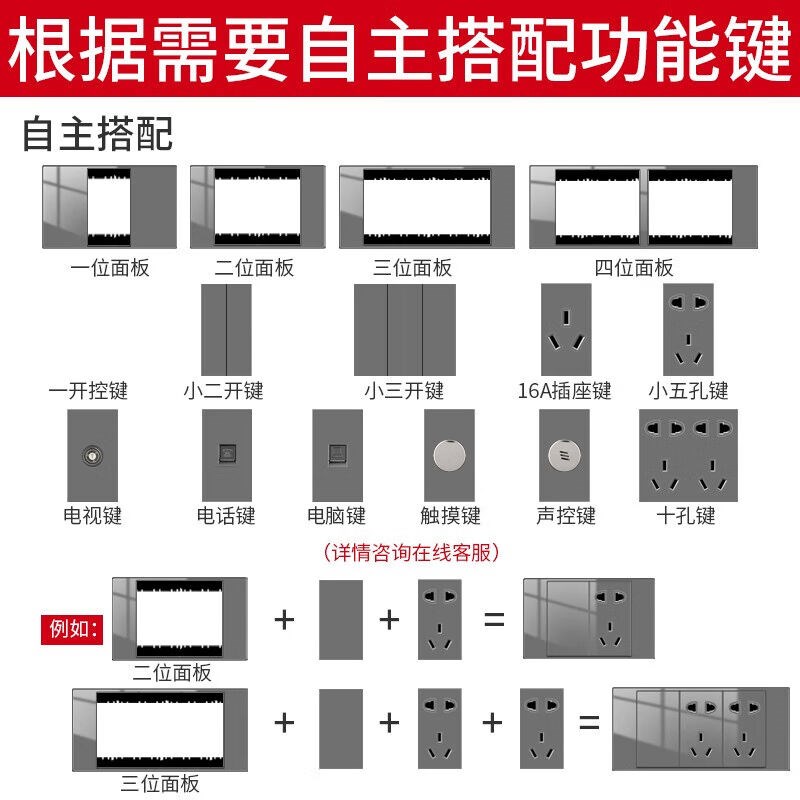 根据需要自主搭配功能键

自主搭配

一位面板 二位面板 三位面板 四位面板

一开控键 小二开键 小三开键 16A插座键 小五孔键

电视键 电话键 电脑键 触摸键 声控键 十孔键

（详情咨询在线客服）

例如：

二位面板 + + =

三位面板 + + + =