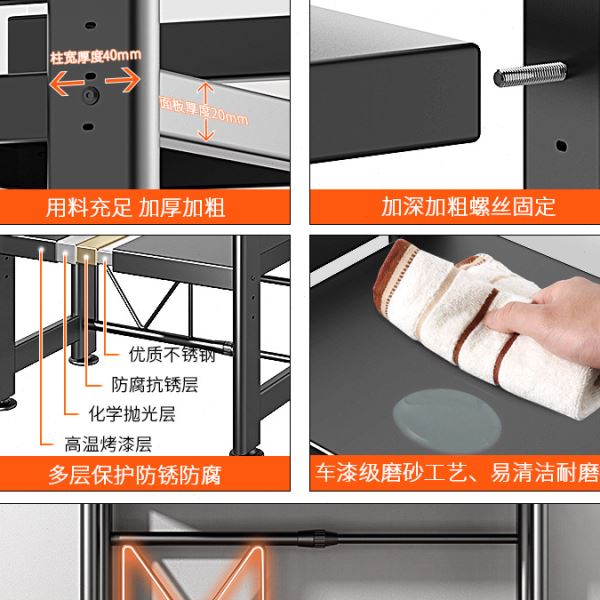 柱宽厚度40mm

面板厚度20mm

用料充足 加厚加粗

加深加粗螺丝固定

优质不锈钢

防腐抗锈层

化学抛光层

高温烤漆层

多层保护防锈防腐

车漆级磨砂工艺、易清洁耐磨