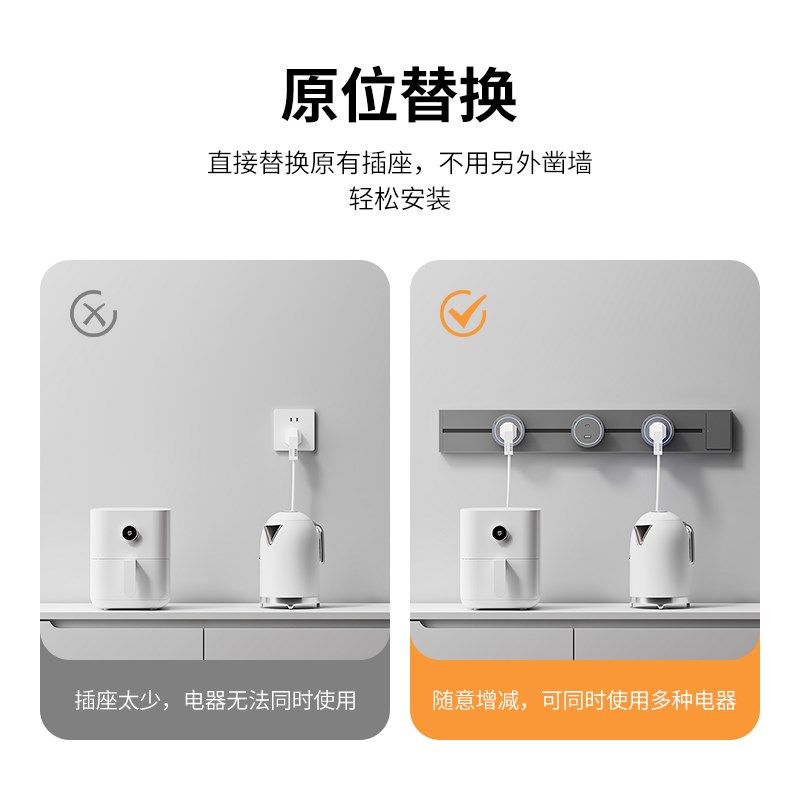 原位替换

直接替换原有插座，不用另外凿墙
轻松安装

插座太少，电器无法同时使用

随意增减，可同时使用多种电器