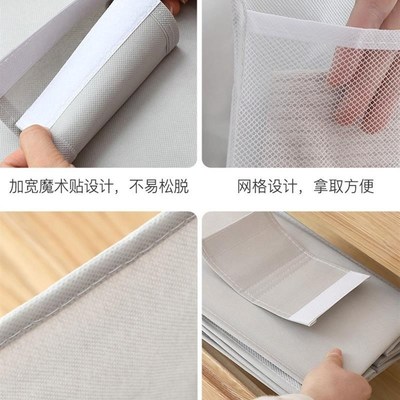 加宽魔术贴设计，不易松脱

网格设计，拿取方便