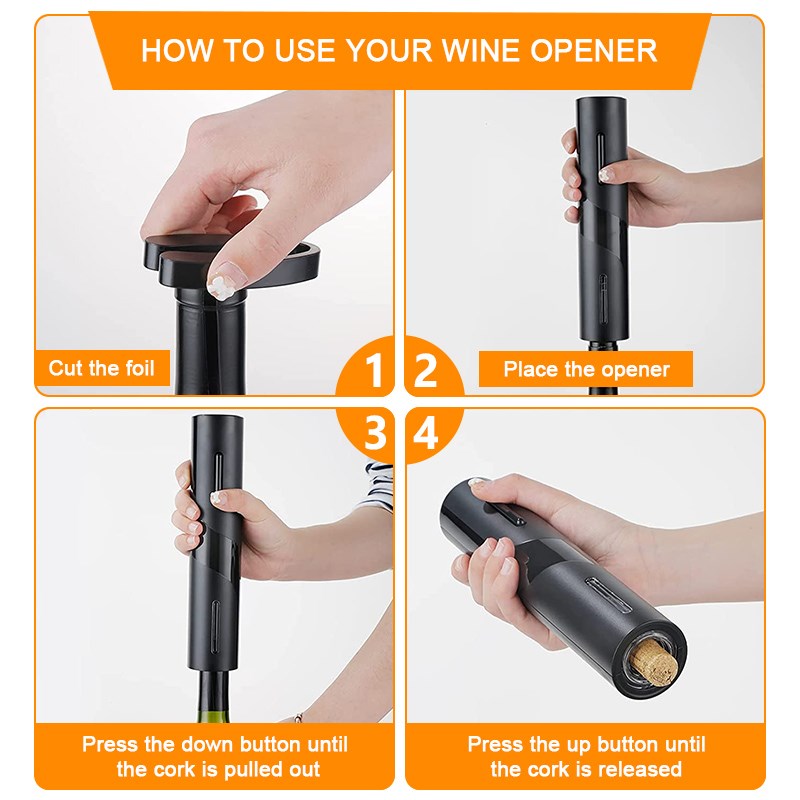 HOW TO USE YOUR WINE OPENER

Cut the foil

1

2

Place the opener

3

4

Press the down button until the cork is pulled out

Press the up button until the cork is released