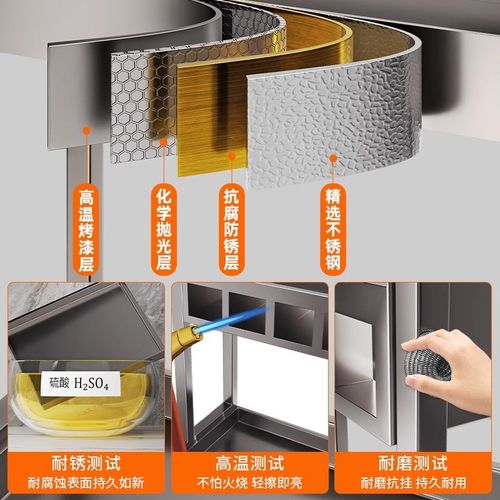 高温烤漆层

化学抛光层

抗腐防锈层

精选不锈钢

硫酸 $H_2SO_4$

耐锈测试
耐腐蚀表面持久如新

高温测试
不怕火烧 轻擦即亮

耐磨测试
耐磨抗挂 持久耐用