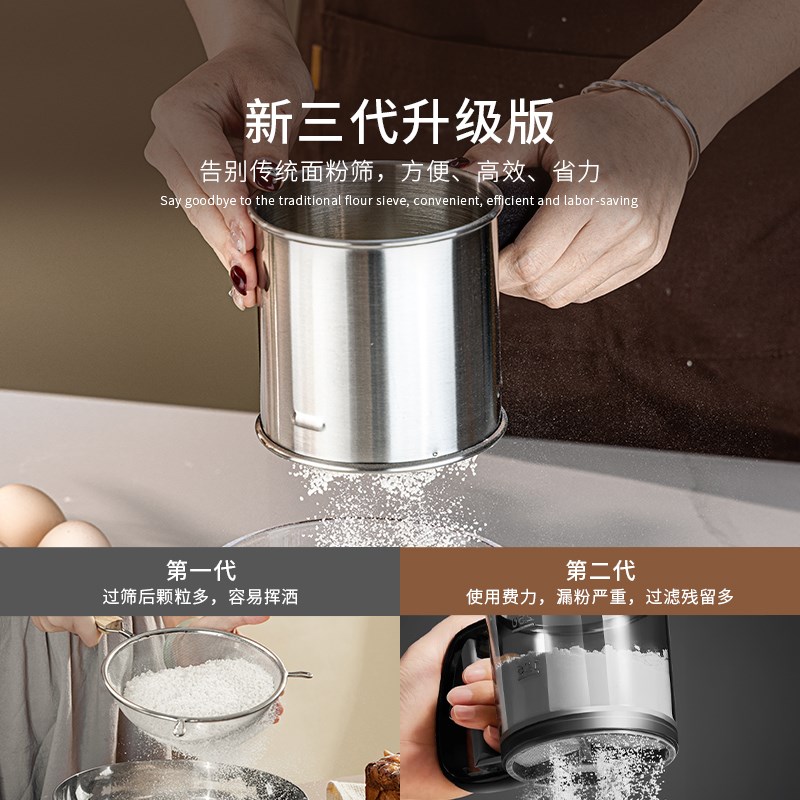 新三代升级版

告别传统面粉筛，方便、高效、省力

Say goodbye to the traditional flour sieve, convenient, efficient and labor-saving

第一代

过筛后颗粒多，容易挥洒

第二代

使用费力，漏粉严重，过滤残留多