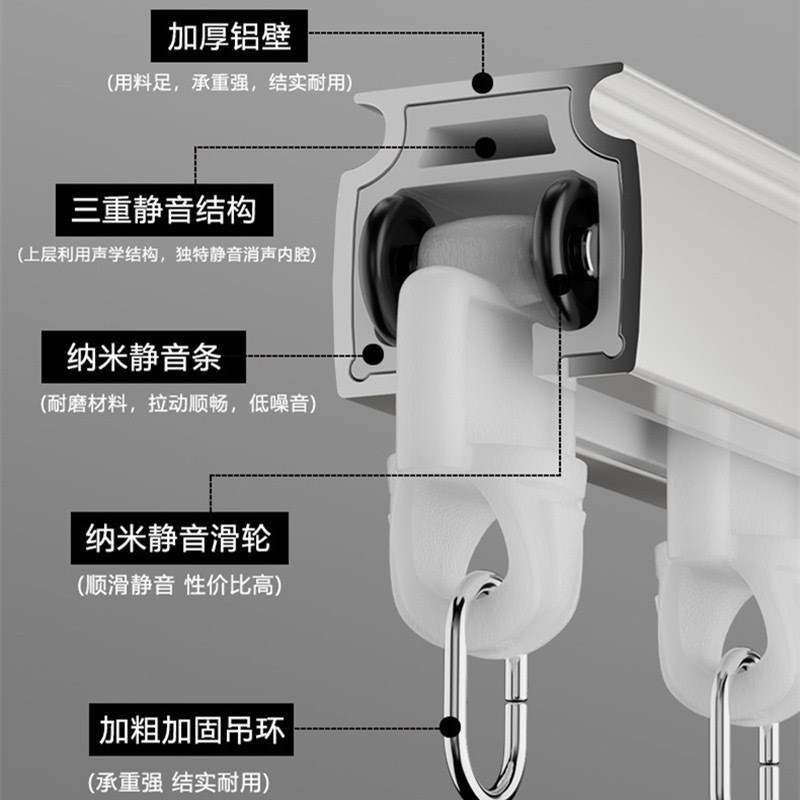 加厚铝壁
(用料足，承重强，结实耐用)

三重静音结构
(上层利用声学结构，独特静音消声内腔)

纳米静音条
(耐磨材料，拉动顺畅，低噪音)

纳米静音滑轮
(顺滑静音 性价比高)

加粗加固吊环
(承重强 结实耐用)