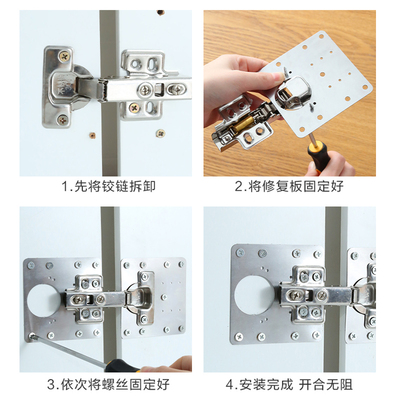 1.先将铰链拆卸

2.将修复板固定好

3.依次将螺丝固定好

4.安装完成 开合无阻