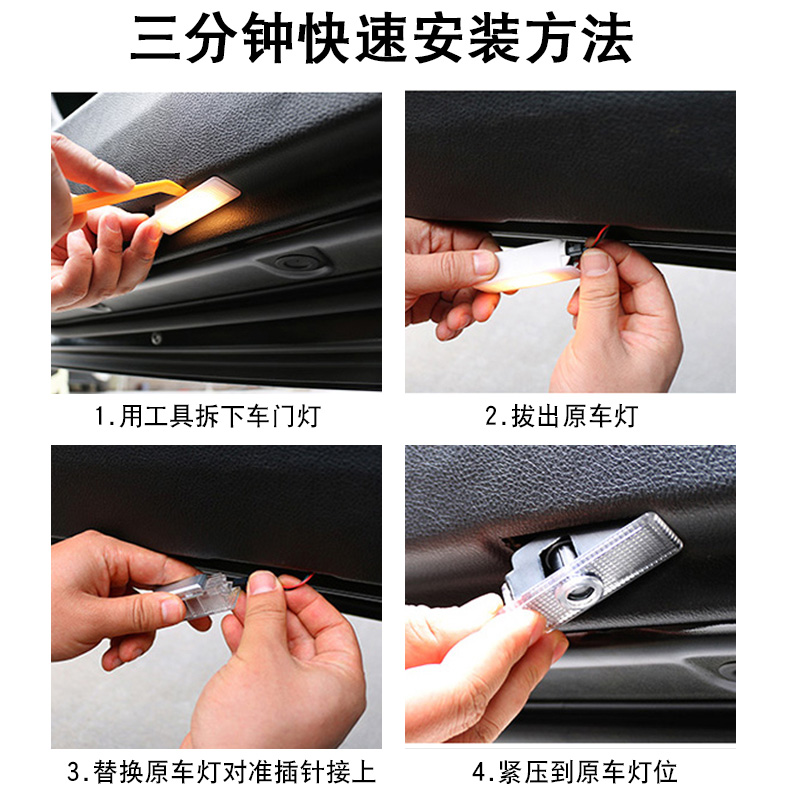 三分钟快速安装方法

1.用工具拆下车门灯

2.拔出原车灯

3.替换原车灯对准插针接上

4.紧压到原车灯位