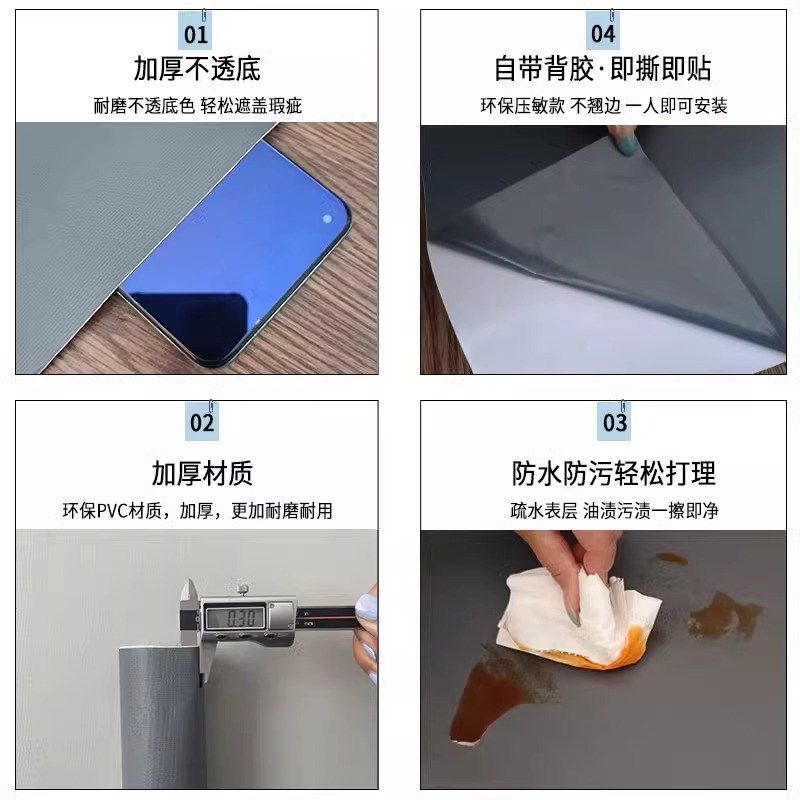 01
加厚不透底
耐磨不透底色 轻松遮盖瑕疵

04
自带背胶·即撕即贴
环保压敏款 不翘边 一人即可安装

02
加厚材质
环保PVC材质，加厚，更加耐磨耐用

0.30

03
防水防污轻松打理
疏水表层 油渍污渍一擦即净