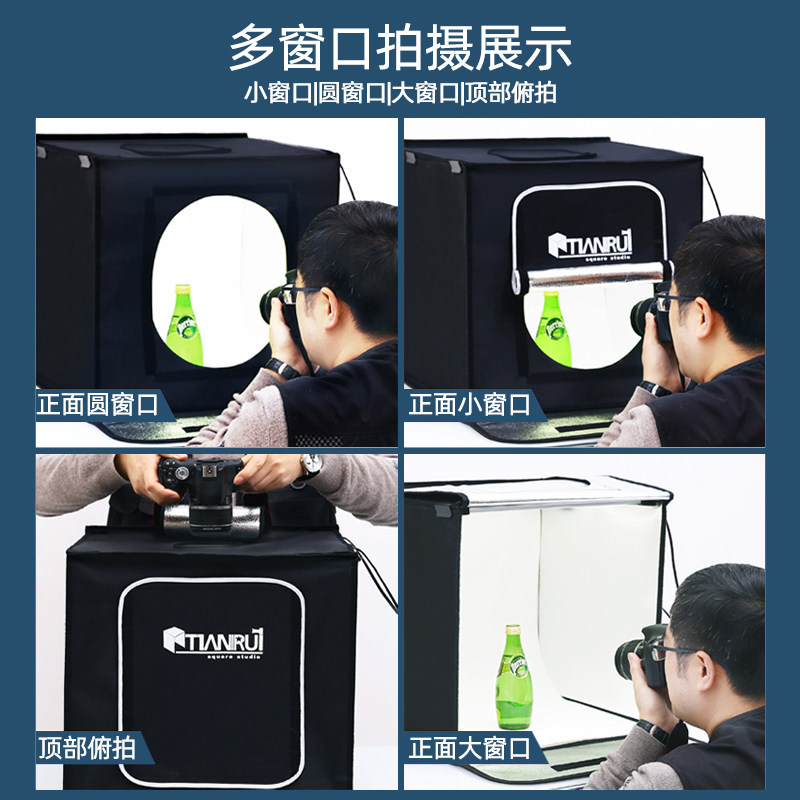 多窗口拍摄展示
小窗口|圆窗口|大窗口|顶部俯拍

正面圆窗口

TIANRUI
square studio

正面小窗口

TIANRUI
square studio

顶部俯拍

正面大窗口