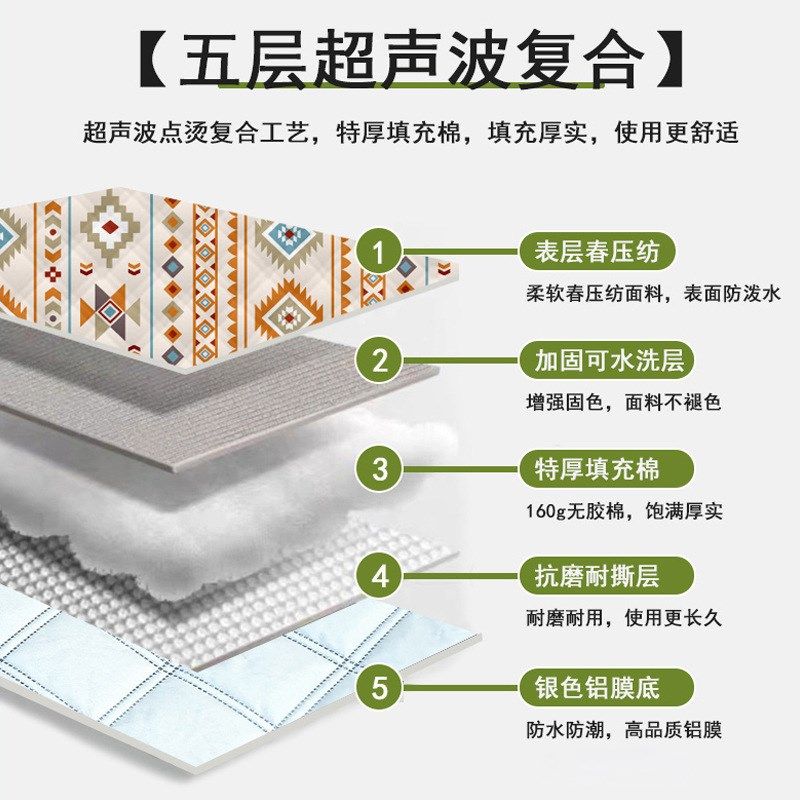 【五层超声波复合】

超声波点烫复合工艺，特厚填充棉，填充厚实，使用更舒适

1
表层春压纺
柔软春压纺面料，表面防泼水

2
加固可水洗层
增强固色，面料不褪色

3
特厚填充棉
160g无胶棉，饱满厚实

4
抗磨耐撕层
耐磨耐用，使用更长久

5
银色铝膜底
防水防潮，高品质铝膜