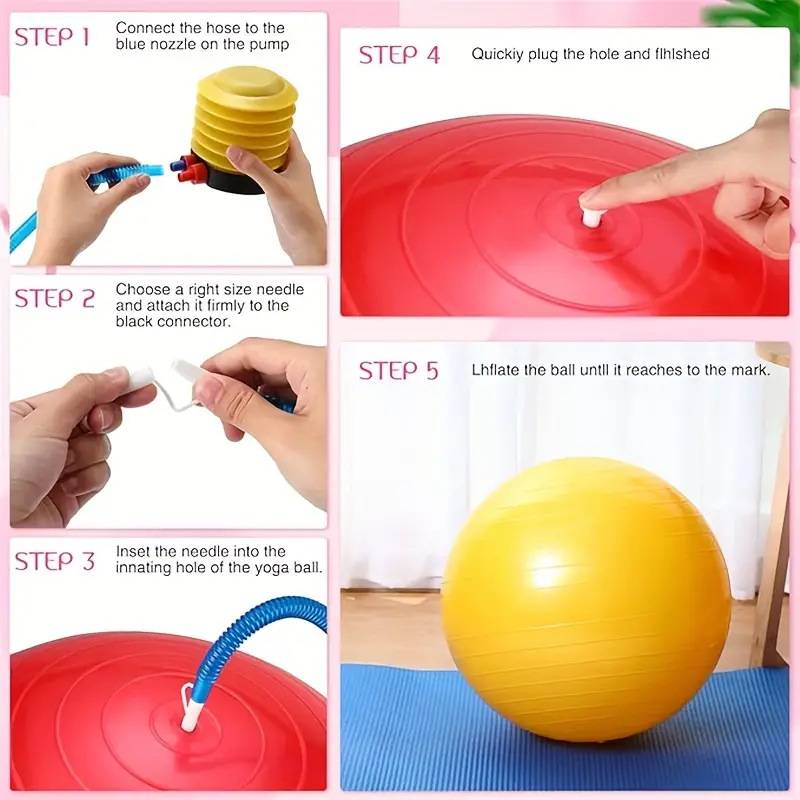 STEP 1 Connect the hose to the blue nozzle on the pump

STEP 2 Choose a right size needle and attach it firmly to the black connector.

STEP 3 Inset the needle into the innating hole of the yoga ball.

STEP 4 Quickiy plug the hole and flhlshed

STEP 5 Lhflate the ball untll it reaches to the mark.