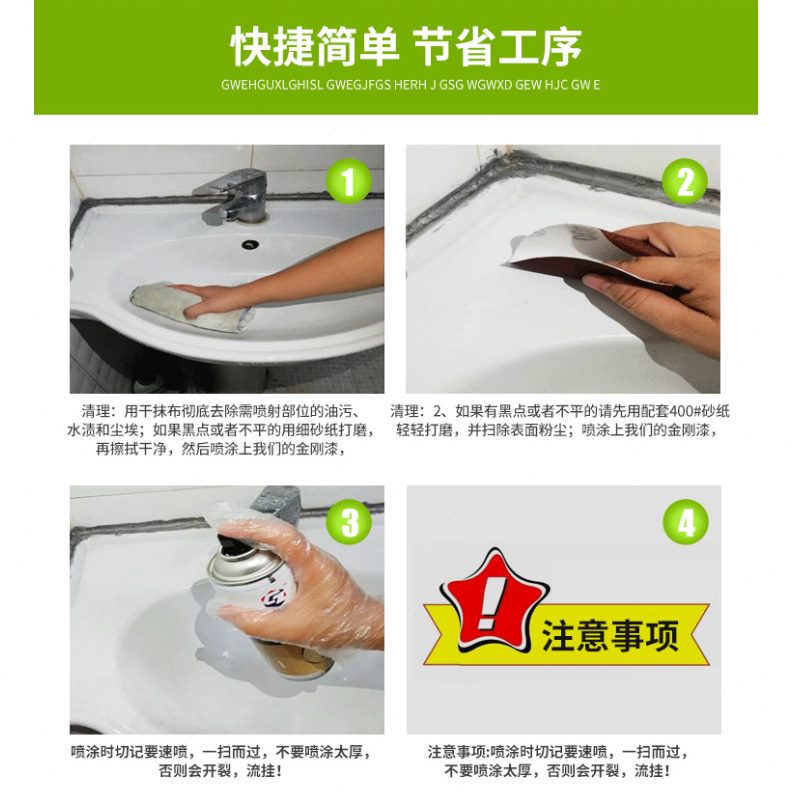 快捷简单 节省工序

GWEHGUXLGHISL GWEGJFGS HERH J GSG WGWXD GEW HJC GW E

1

清理：用干抹布彻底去除需喷射部位的油污、水渍和尘埃；如果黑点或者不平的用细砂纸打磨，再擦拭干净，然后喷涂上我们的金刚漆，

2

清理：2、如果有黑点或者不平的请先用配套400#砂纸轻轻打磨，并扫除表面粉尘；喷涂上我们的金刚漆，

3

喷涂时切记要速喷，一扫而过，不要喷涂太厚，否则会开裂，流挂！

4

!

注意事项

注意事项:喷涂时切记要速喷，一扫而过，不要喷涂太厚，否则会开裂，流挂！