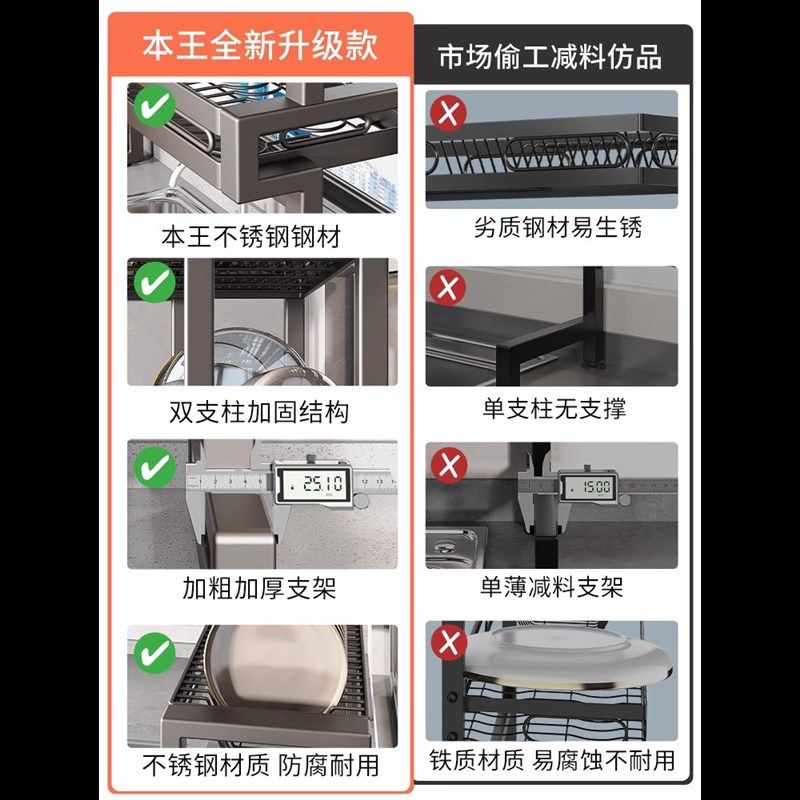 本王全新升级款

本王不锈钢钢材

双支柱加固结构

25.10

加粗加厚支架

不锈钢材质 防腐耐用

市场偷工减料仿品

劣质钢材易生锈

单支柱无支撑

15.00

单薄减料支架

铁质材质 易腐蚀不耐用