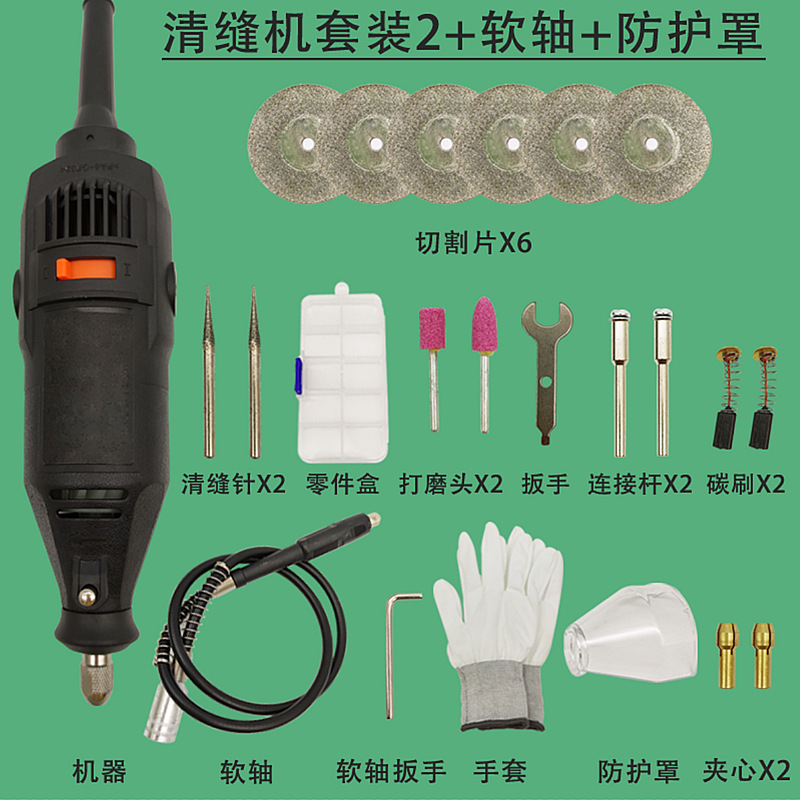 清缝机套装2+软轴+防护罩

切割片X6

清缝针X2 零件盒 打磨头X2 扳手 连接杆X2 碳刷X2

机器 软轴 软轴扳手 手套 防护罩 夹心X2