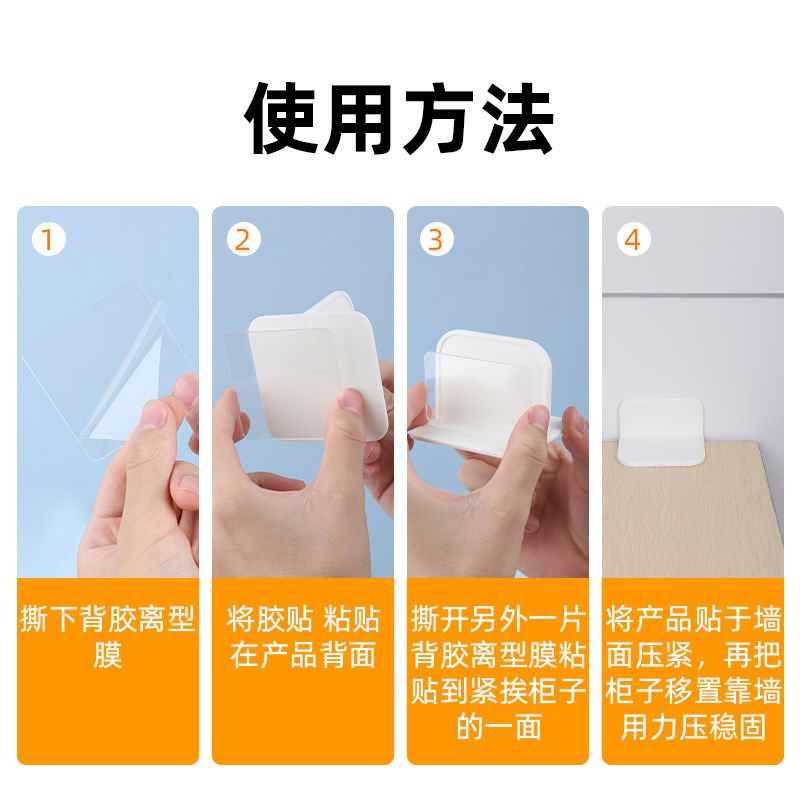 使用方法

1

撕下背胶离型膜

2

将胶贴 粘贴在产品背面

3

撕开另外一片背胶离型膜粘贴到紧挨柜子的一面

4

将产品贴于墙面压紧，再把柜子移置靠墙用力压稳固