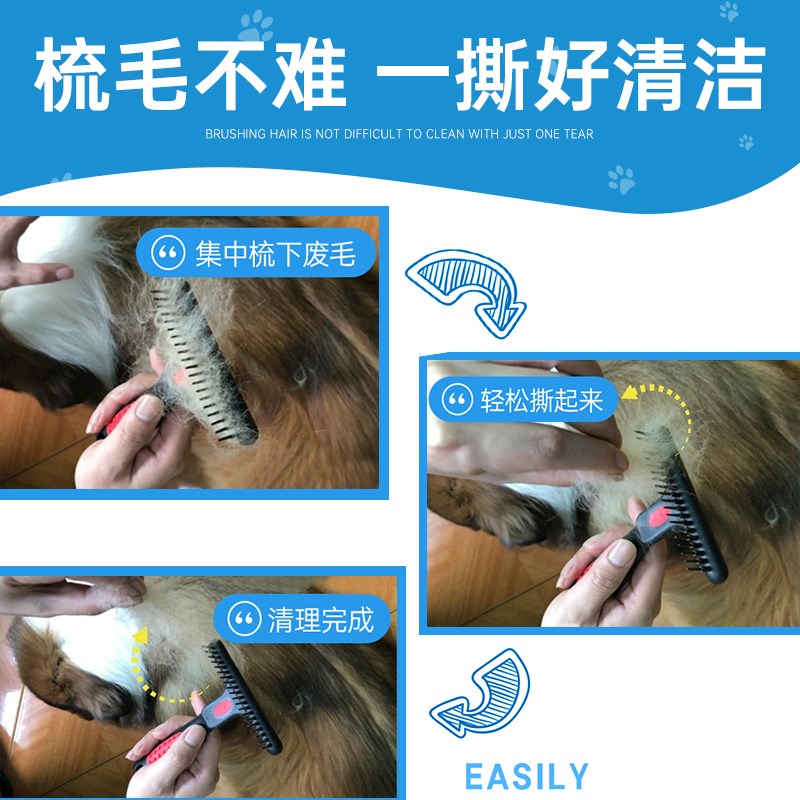 梳毛不难 一撕好清洁

BRUSHING HAIR IS NOT DIFFICULT TO CLEAN WITH JUST ONE TEAR

集中梳下废毛

轻松撕起来

清理完成

EASILY