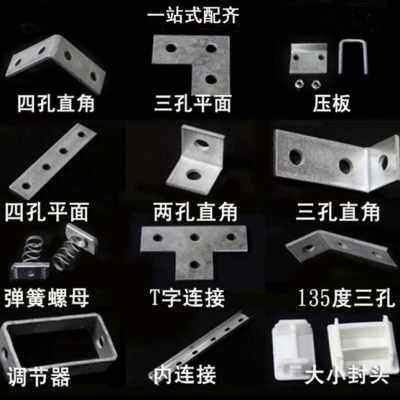 一站式配齐

四孔直角

三孔平面

压板

四孔平面

两孔直角

三孔直角

弹簧螺母

T字连接

135度三孔

调节器

内连接

大小封头