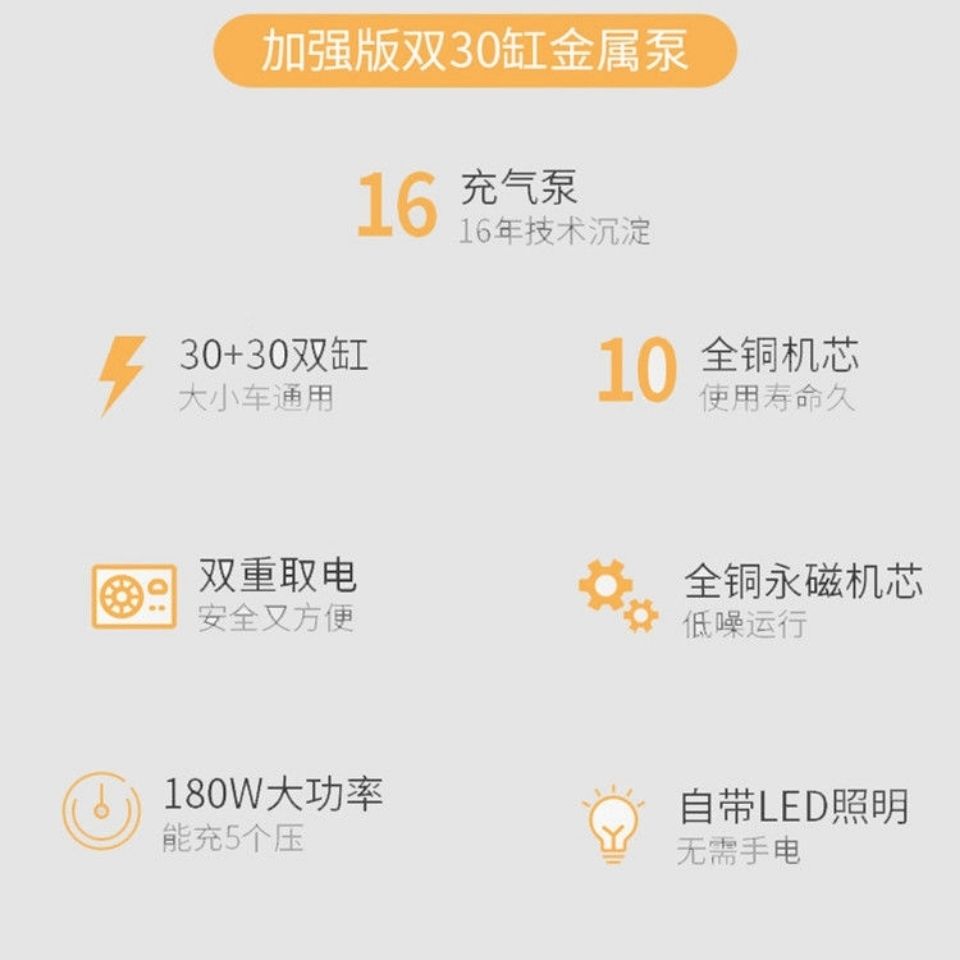 加强版双30缸金属泵

16 充气泵
16年技术沉淀

30+30双缸
大小车通用

10 全铜机芯
使用寿命久

双重取电
安全又方便

全铜永磁机芯
低噪运行

180W大功率
能充5个压

自带LED照明
无需手电