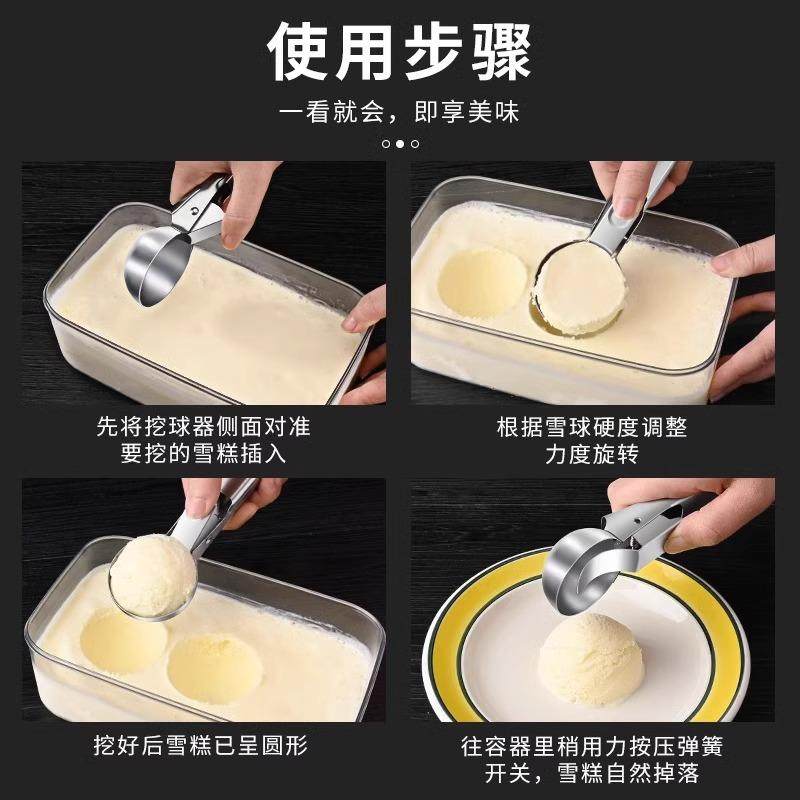 使用步骤

一看就会，即享美味

先将挖球器侧面对准要挖的雪糕插入

根据雪球硬度调整力度旋转

挖好后雪糕已呈圆形

往容器里稍用力按压弹簧开关，雪糕自然掉落