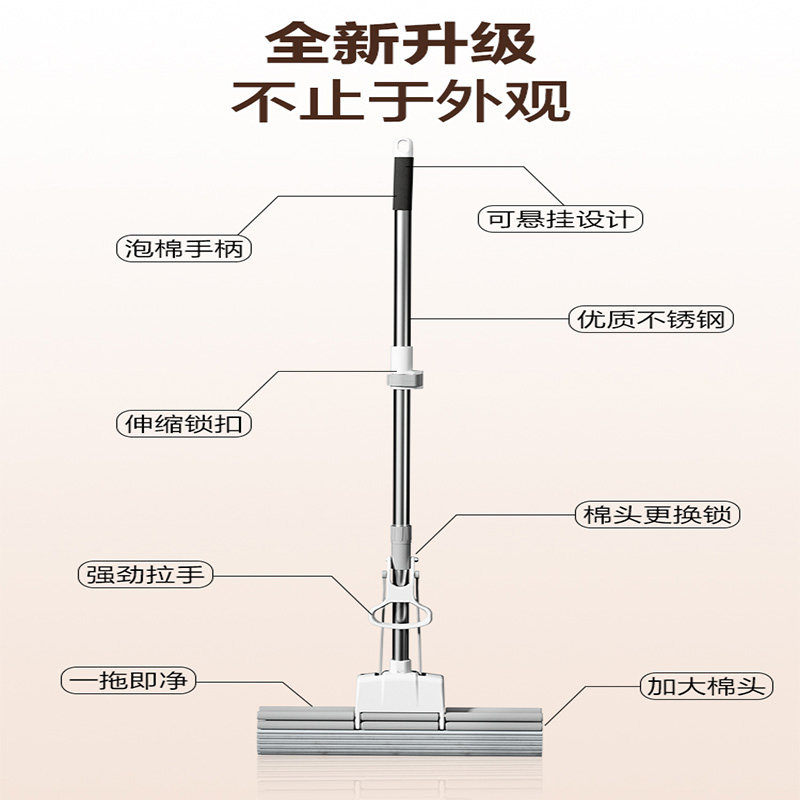 全新升级
不止于外观

可悬挂设计

泡棉手柄

优质不锈钢

伸缩锁扣

棉头更换锁

强劲拉手

一拖即净

加大棉头