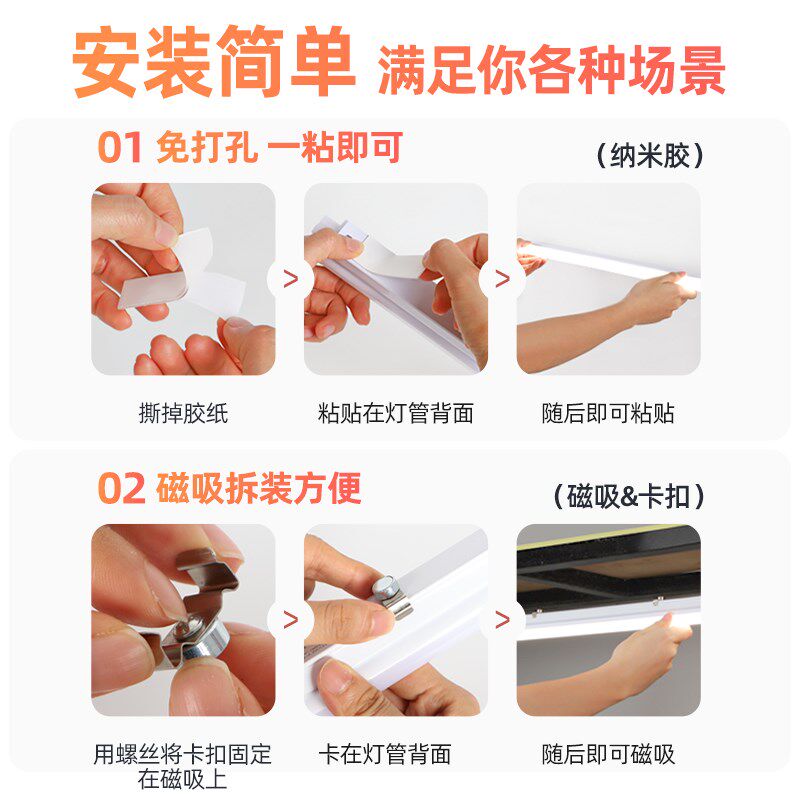 安装简单 满足你各种场景

01 免打孔 一粘即可

（纳米胶）

>

>

撕掉胶纸

粘贴在灯管背面

随后即可粘贴

02 磁吸拆装方便

（磁吸&卡扣）

>

>

用螺丝将卡扣固定在磁吸上

卡在灯管背面

随后即可磁吸