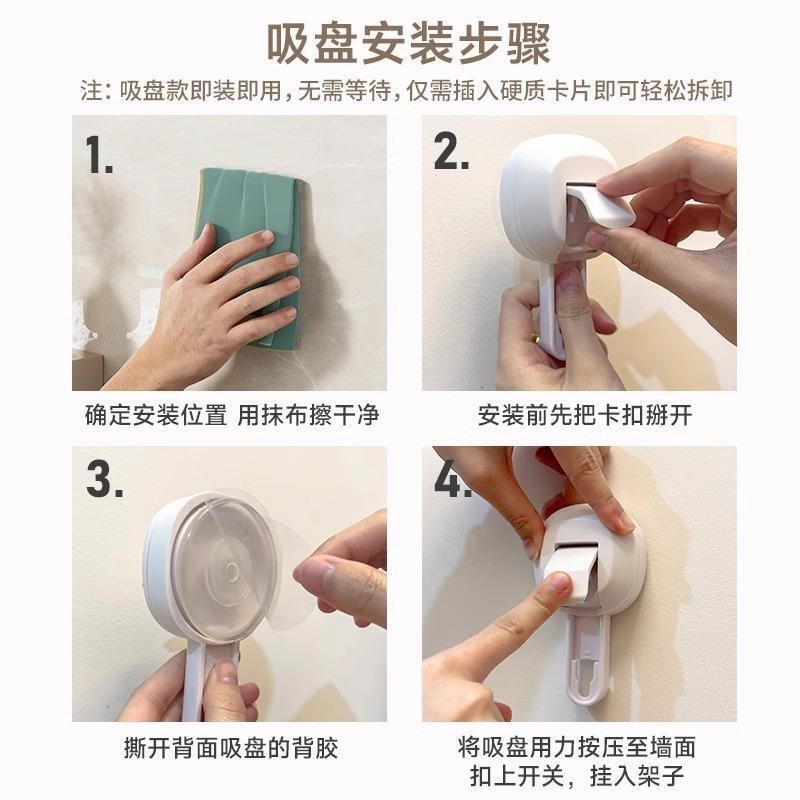 吸盘安装步骤

注：吸盘款即装即用，无需等待，仅需插入硬质卡片即可轻松拆卸

1.

确定安装位置 用抹布擦干净

2.

安装前先把卡扣掰开

3.

撕开背面吸盘的背胶

4.

将吸盘用力按压至墙面
扣上开关，挂入架子