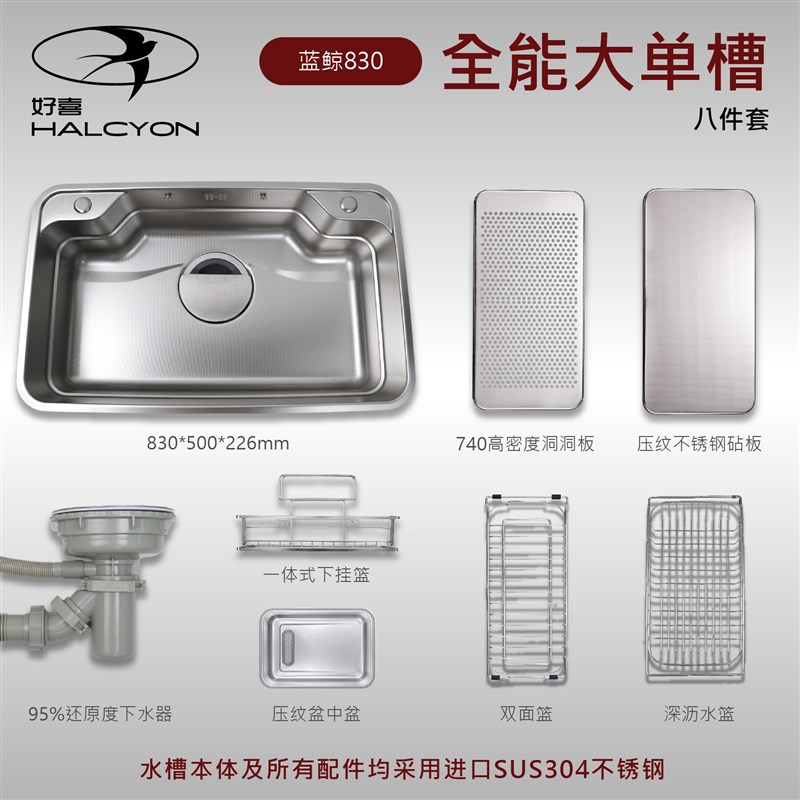 好喜
HALCYON

蓝鲸830

全能大单槽
八件套

830*500*226mm

740高密度洞洞板

压纹不锈钢砧板

一体式下挂篮

95%还原度下水器

压纹盆中盆

双面篮

深沥水篮

水槽本体及所有配件均采用进口SUS304不锈钢