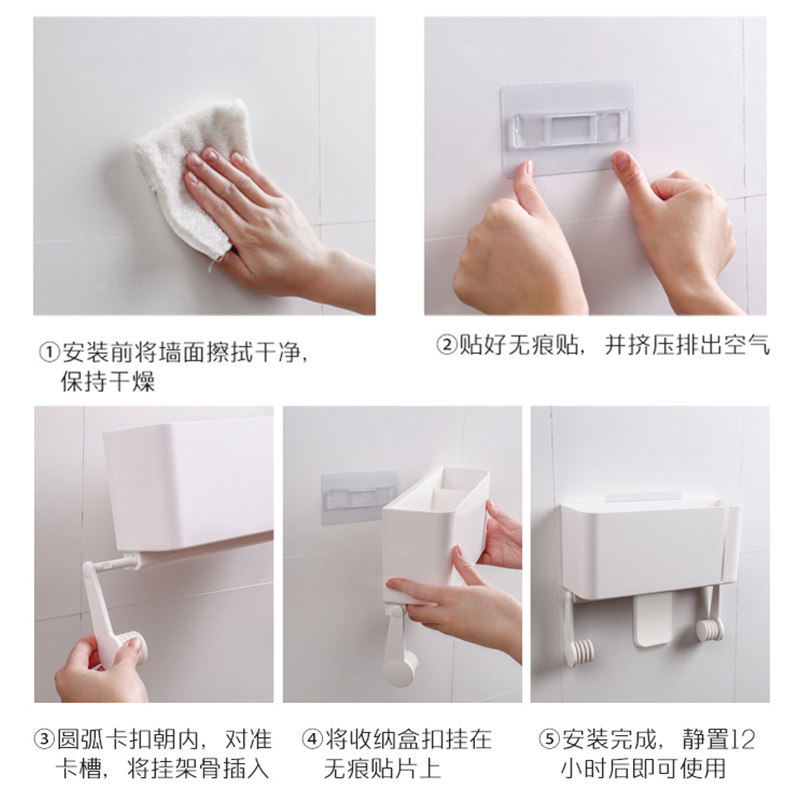 ①安装前将墙面擦拭干净，保持干燥

②贴好无痕贴，并挤压排出空气

③圆弧卡扣朝内，对准卡槽，将挂架骨插入

④将收纳盒扣挂在无痕贴片上

⑤安装完成，静置12小时后即可使用